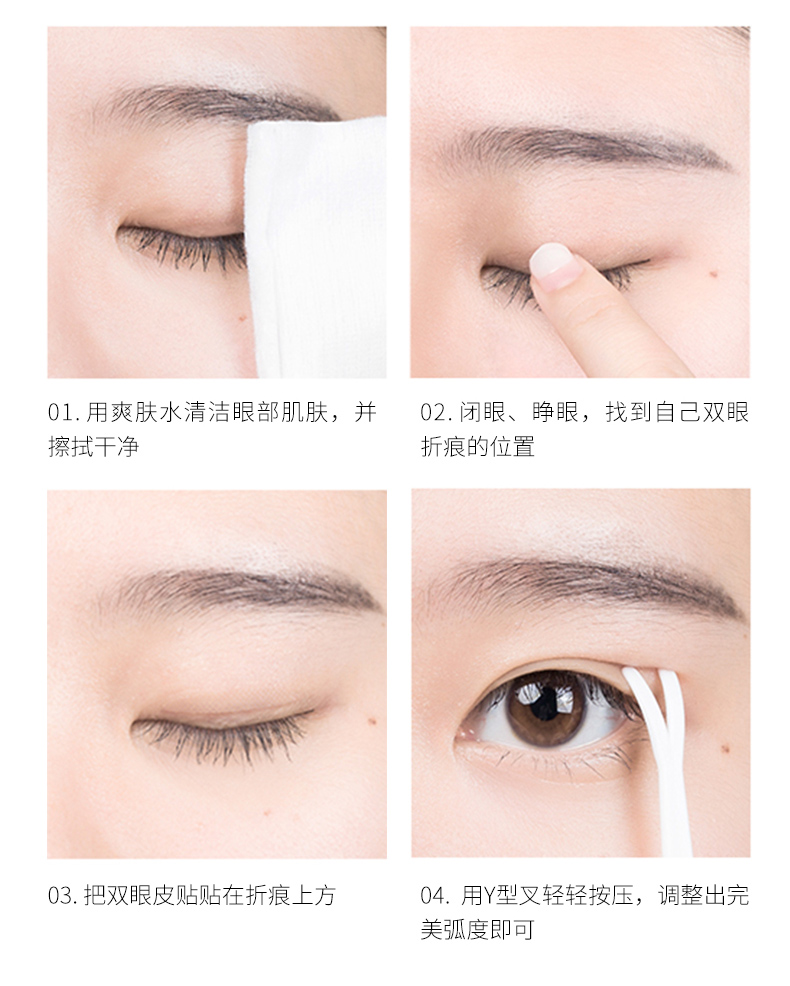 01. 用爽肤水清洁眼部肌肤，并擦拭干净

02. 闭眼、睁眼，找到自己双眼折痕的位置

03. 把双眼皮贴贴在折痕上方

04. 用Y型叉轻轻按压，调整出完美弧度即可